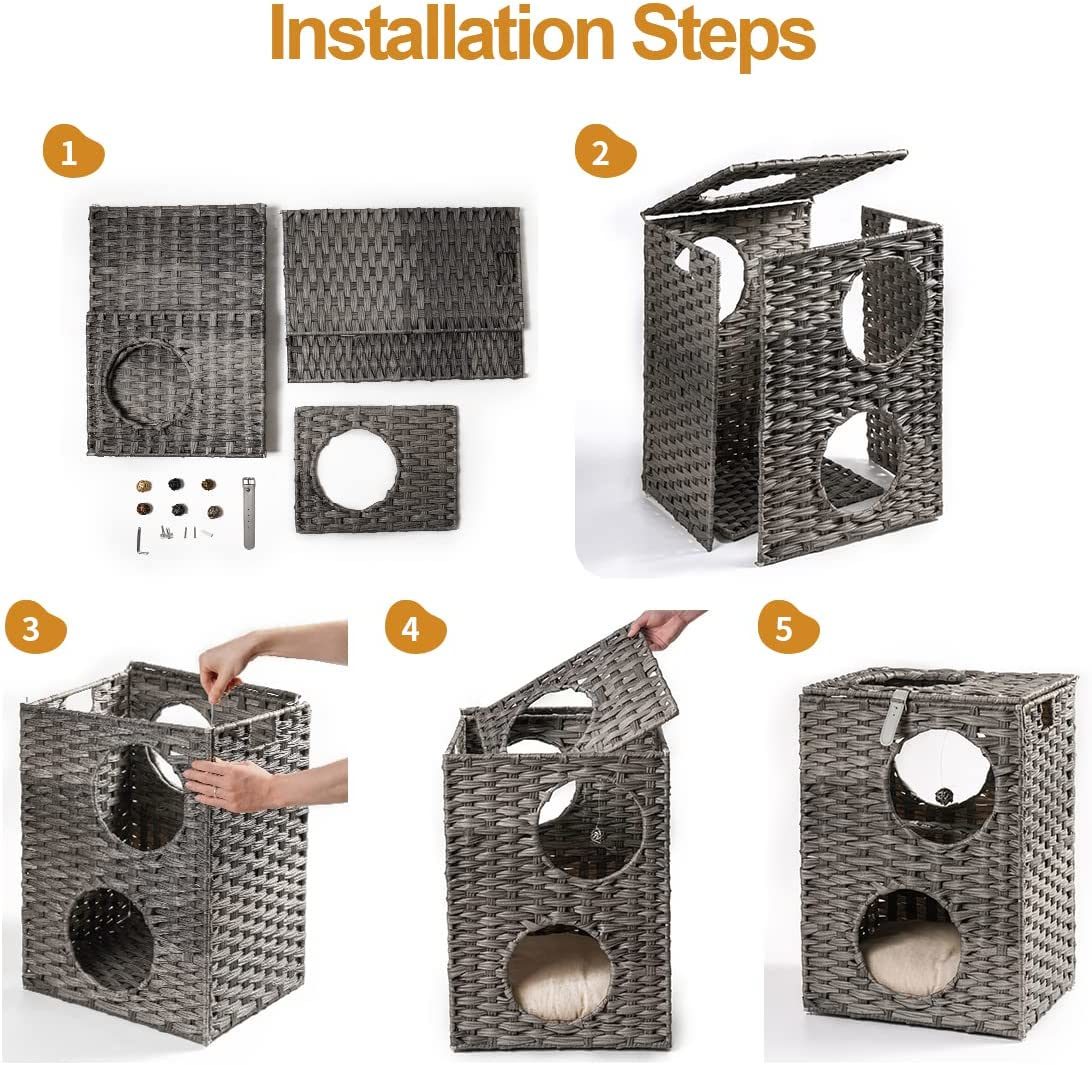 Installation Steps

1

2

3

4

5